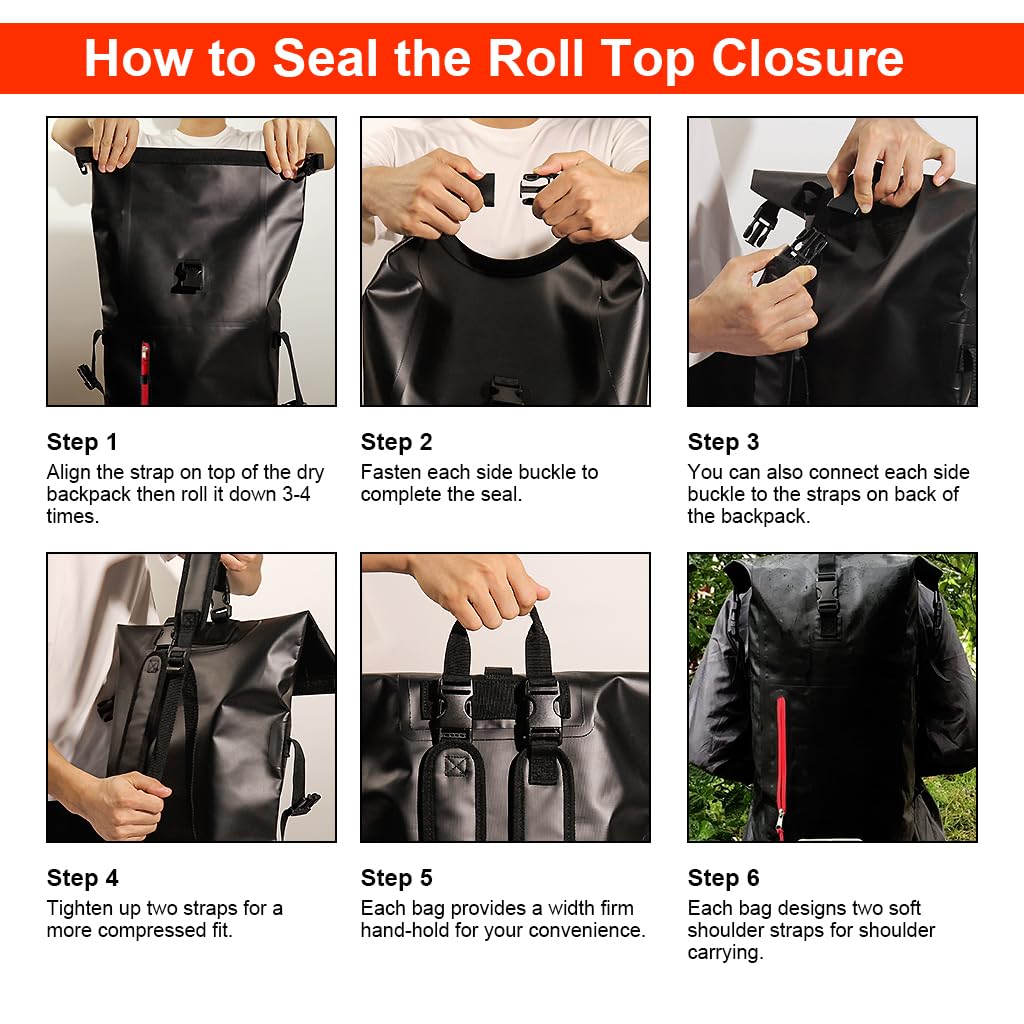 How to Seal the Roll Top Closure

Step 1
Align the strap on top of the dry backpack then roll it down 3-4 times.

Step 2
Fasten each side buckle to complete the seal.

Step 3
You can also connect each side buckle to the straps on back of the backpack.

Step 4
Tighten up two straps for a more compressed fit.

Step 5
Each bag provides a width firm hand-hold for your convenience.

Step 6
Each bag designs two soft shoulder straps for shoulder carrying.